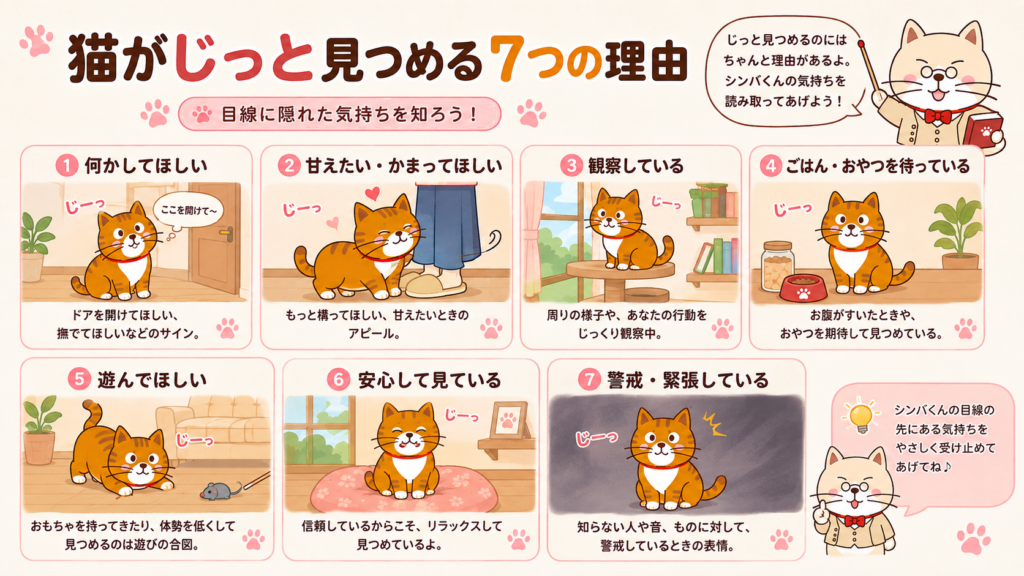 猫がじっと見つめる7つの理由

目線に隠れた気持ちを知ろう！

じっと見つめるのにはちゃんと理由があるよ。シンバくんの気持ちを読み取ってあげよう！

1 何かしてほしい
じーっ
ここを開けて〜
ドアを開けてほしい、撫でてほしいなどのサイン。

2 甘えたい・かまってほしい
じーっ
もっと構ってほしい、甘えたいときのアピール。

3 観察している
じーっ
周りの様子や、あなたの行動をじっくり観察中。

4 ごはん・おやつを待っている
じーっ
お腹がすいたときや、おやつを期待して見つめている。

5 遊んでほしい
じーっ
おもちゃを持ってきたり、体勢を低くして見つめるのは遊びの合図。

6 安心して見ている
じーっ
信頼しているからこそ、リラックスして見つめているよ。

7 警戒・緊張している
じーっ
知らない人や音、ものに対して、警戒しているときの表情。

シンバくんの目線の先にある気持ちをやさしく受け止めてあげてね♪