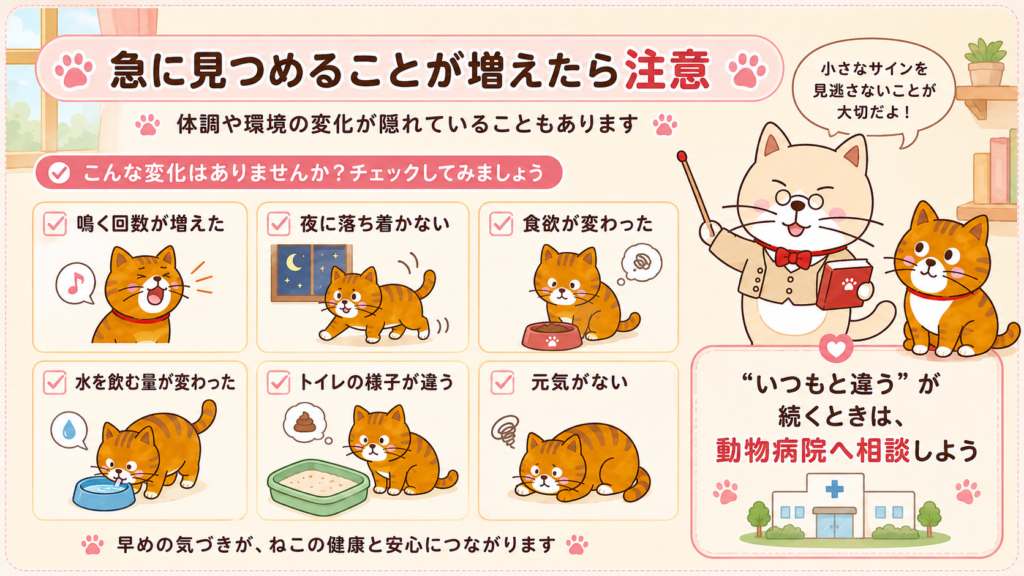 急に見つめることが増えたら注意

体調や環境の変化が隠れていることもあります

こんな変化はありませんか？チェックしてみましょう

鳴く回数が増えた

夜に落ち着かない

食欲が変わった

水を飲む量が変わった

トイレの様子が違う

元気がない

早めの気づきが、ねこの健康と安心につながります

小さなサインを見逃さないことが大切だよ！

“いつもと違う”が続くときは、動物病院へ相談しよう