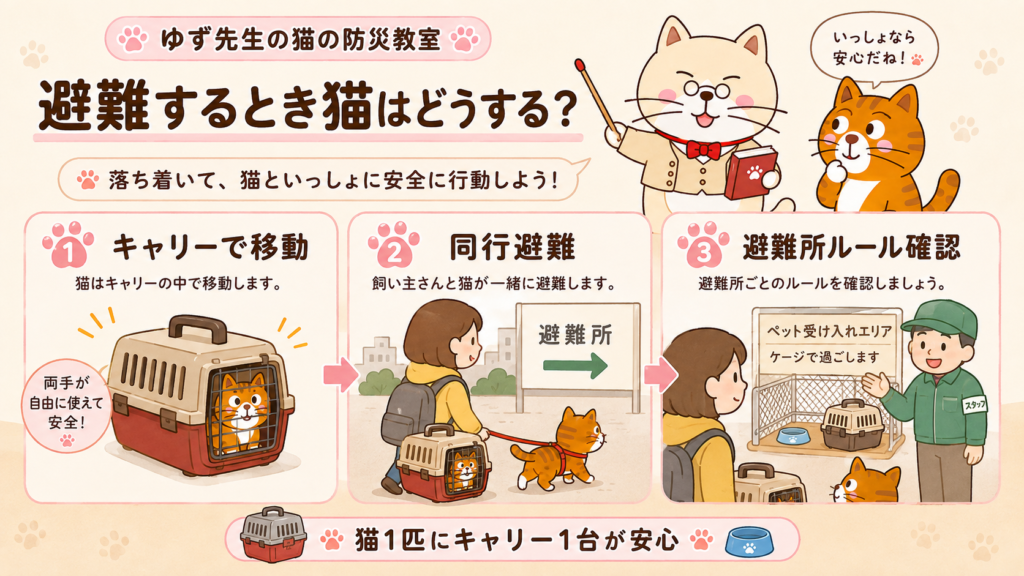 ゆず先生の猫の防災教室

避難するとき猫はどうする？

いっしょなら安心だね！

落ち着いて、猫といっしょに安全に行動しよう！

1 キャリーで移動

猫はキャリーの中で移動します。

両手が自由に使えて安全！

2 同行避難

飼い主さんと猫が一緒に避難します。

避難所

3 避難所ルール確認

避難所ごとのルールを確認しましょう。

ペット受け入れエリア

ケージで過ごします

スタッフ

猫1匹にキャリー1台が安心